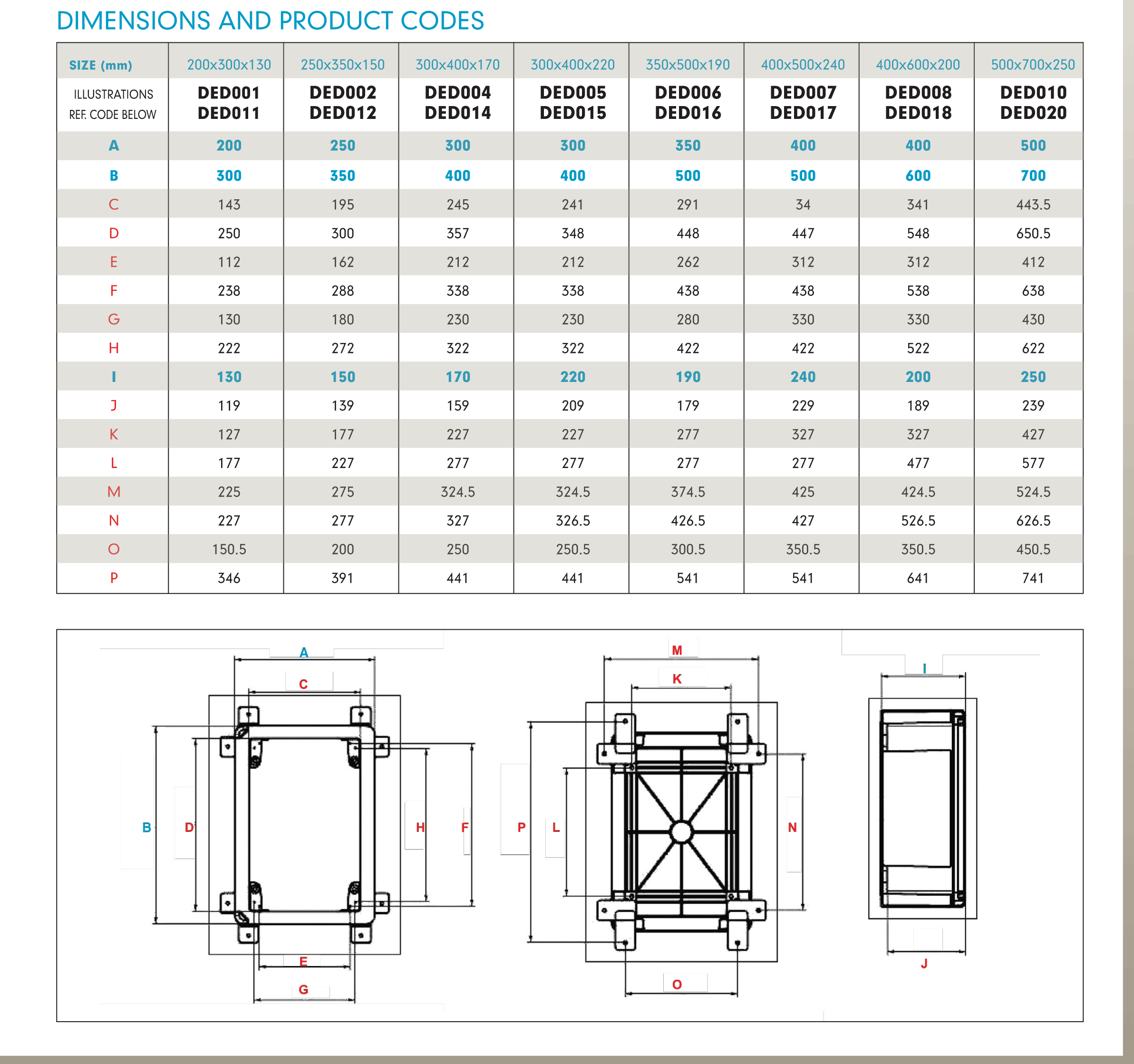 DIMENSIONS AND PRODUCT CODES

| SIZE (mm) | 200x300x130 | 250x350x150 | 300x400x170 | 300x400x220 | 350x500x190 | 400x500x240 | 400x600x200 | 500x700x250 |
|---|---|---|---|---|---|---|---|---|
| ILLUSTRATIONS REF. CODE BELOW | DED001 DED011 | DED002 DED012 | DED004 DED014 | DED005 DED015 | DED006 DED016 | DED007 DED017 | DED008 DED018 | DED010 DED020 |
| A | 200 | 250 | 300 | 300 | 350 | 400 | 400 | 500 |
| B | 300 | 350 | 400 | 400 | 500 | 500 | 600 | 700 |
| C | 143 | 195 | 245 | 241 | 291 | 34 | 341 | 443.5 |
| D | 250 | 300 | 357 | 348 | 448 | 447 | 548 | 650.5 |
| E | 112 | 162 | 212 | 212 | 262 | 312 | 312 | 412 |
| F | 238 | 288 | 338 | 338 | 438 | 438 | 538 | 638 |
| G | 130 | 180 | 230 | 230 | 280 | 330 | 330 | 430 |
| H | 222 | 272 | 322 | 322 | 422 | 422 | 522 | 622 |
| I | 130 | 150 | 170 | 220 | 190 | 240 | 200 | 250 |
| J | 119 | 139 | 159 | 209 | 179 | 229 | 189 | 239 |
| K | 127 | 177 | 227 | 227 | 277 | 327 | 327 | 427 |
| L | 177 | 227 | 277 | 277 | 277 | 277 | 477 | 577 |
| M | 225 | 275 | 324.5 | 324.5 | 374.5 | 425 | 424.5 | 524.5 |
| N | 227 | 277 | 327 | 326.5 | 426.5 | 427 | 526.5 | 626.5 |
| O | 150.5 | 200 | 250 | 250.5 | 300.5 | 350.5 | 350.5 | 450.5 |
| P | 346 | 391 | 441 | 441 | 541 | 541 | 641 | 741 |

A
C
B
D
H
F
E
G
M
K
P
L
N
O
I
J